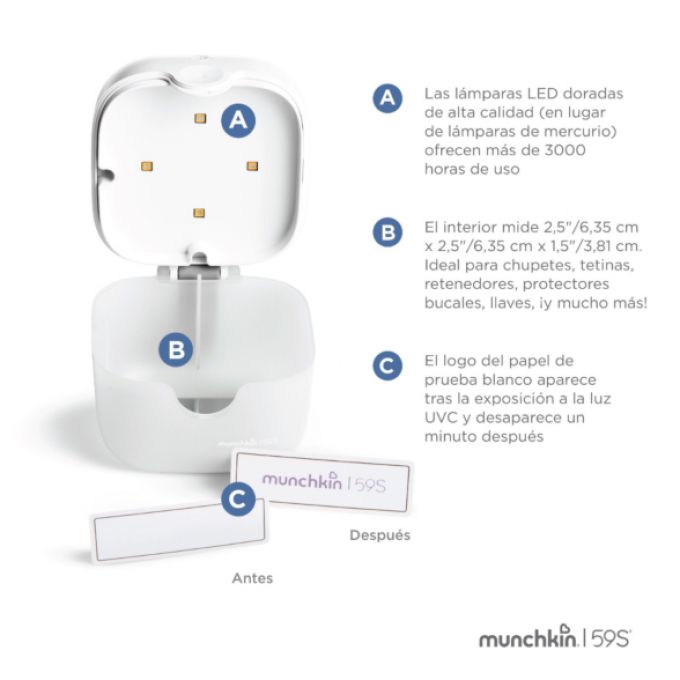 A

B

munchkin | 59S

C

Después

Antes

A Las lámparas LED doradas de alta calidad (en lugar de lámparas de mercurio) ofrecen más de 3000 horas de uso

B El interior mide 2,5"/6,35 cm x 2,5"/6,35 cm x 1,5"/3,81 cm. Ideal para chupetes, tetinas, retenedores, protectores bucales, llaves, ¡y mucho más!

C El logo del papel de prueba blanco aparece tras la exposición a la luz UVC y desaparece un minuto después

munchkin | 59S